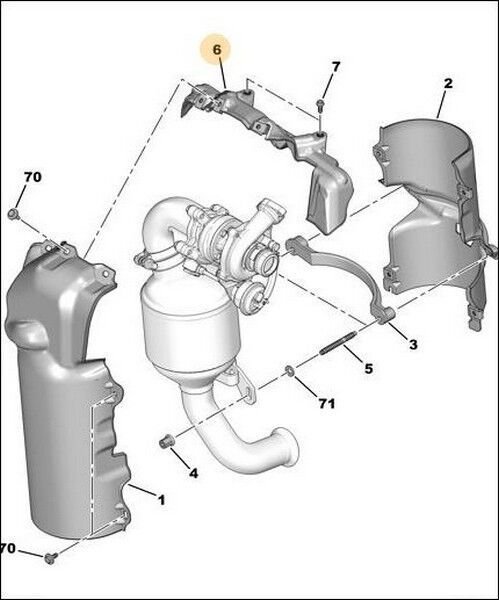 6
7
2
70
3
5
71
4
1
70